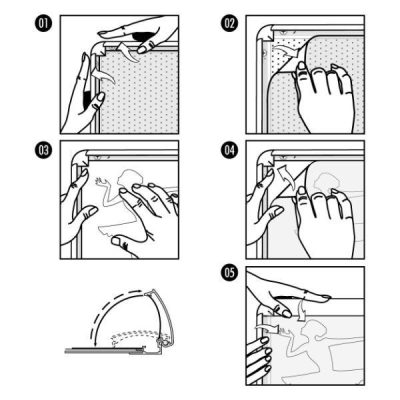 01

02

03

04

05