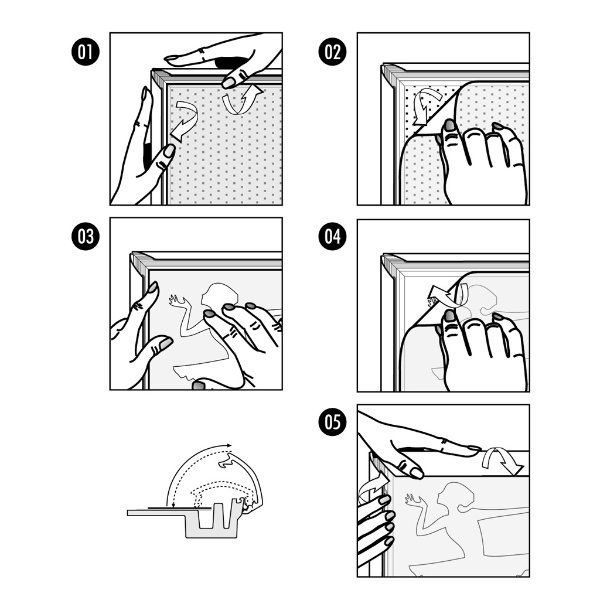 01

02

03

04

05